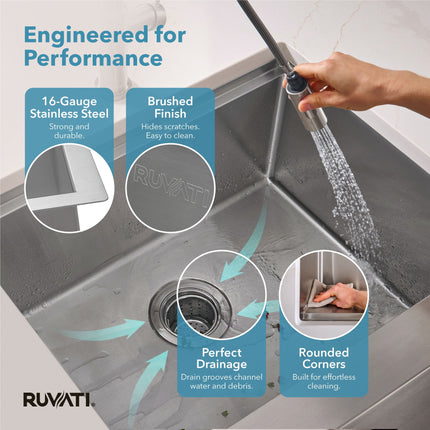 Engineered for Performance

16-Gauge Stainless Steel
Strong and durable.

Brushed Finish
Hides scratches. Easy to clean.

RUVATI

Perfect Drainage
Drain grooves channel water and debris.

Rounded Corners
Built for effortless cleaning.

RUVATI