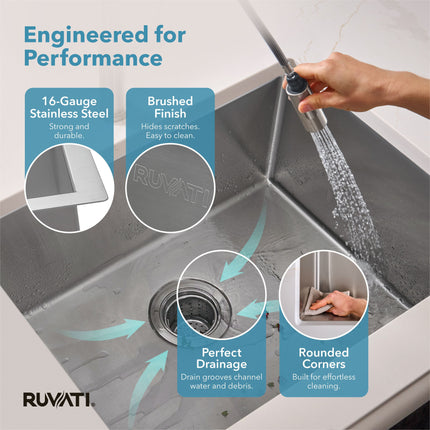 Engineered for Performance

16-Gauge Stainless Steel
Strong and durable.

Brushed Finish
Hides scratches. Easy to clean.

RUVATI

Perfect Drainage
Drain grooves channel water and debris.

Rounded Corners
Built for effortless cleaning.

RUVATI